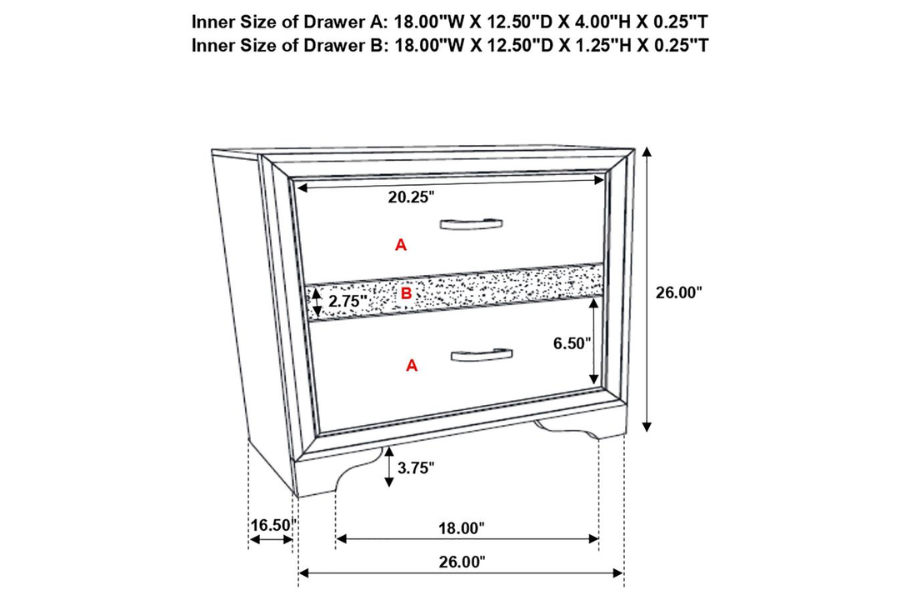 Inner Size of Drawer A: 18.00"W X 12.50"D X 4.00"H X 0.25"T
Inner Size of Drawer B: 18.00"W X 12.50"D X 1.25"H X 0.25"T

20.25"

A

2.75"

B

26.00"

6.50"

A

3.75"

16.50"

18.00"

26.00"